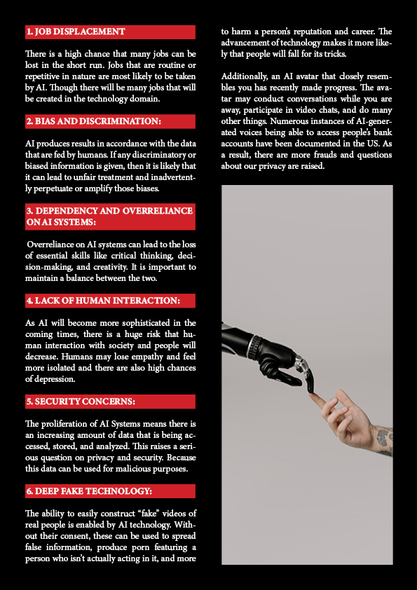 1. JOB DISPLACEMENT

There is a high chance that many jobs can be lost in the short run. Jobs that are routine or repetitive in nature are most likely to be taken by AI. Though there will be many jobs that will be created in the technology domain.

2. BIAS AND DISCRIMINATION:

AI produces results in accordance with the data that are fed by humans. If any discriminatory or biased information is given, then it is likely that it can lead to unfair treatment and inadvertently perpetuate or amplify those biases.

3. DEPENDENCY AND OVERRELIANCE ON AI SYSTEMS:

Overreliance on AI systems can lead to the loss of essential skills like critical thinking, decision-making, and creativity. It is important to maintain a balance between the two.

4. LACK OF HUMAN INTERACTION:

As AI will become more sophisticated in the coming times, there is a huge risk that human interaction with society and people will decrease. Humans may lose empathy and feel more isolated and there are also high chances of depression.

5. SECURITY CONCERNS:

The proliferation of AI Systems means there is an increasing amount of data that is being accessed, stored, and analyzed. This raises a serious question on privacy and security. Because this data can be used for malicious purposes.

6. DEEP FAKE TECHNOLOGY:

The ability to easily construct "fake" videos of real people is enabled by AI technology. Without their consent, these can be used to spread false information, produce porn featuring a person who isn't actually acting in it, and more to harm a person's reputation and career. The advancement of technology makes it more likely that people will fall for its tricks.

Additionally, an AI avatar that closely resembles you has recently made progress. The avatar may conduct conversations while you are away, participate in video chats, and do many other things. Numerous instances of AI-generated voices being able to access people's bank accounts have been documented in the US. As a result, there are more frauds and questions about our privacy are raised.